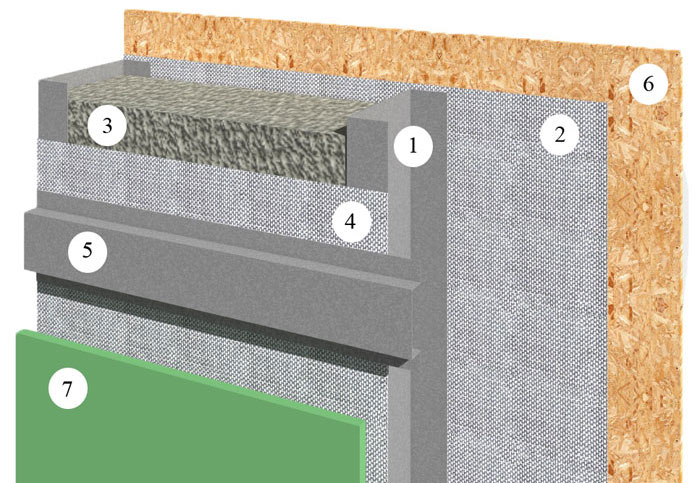 6
3
1
2
4
5
7