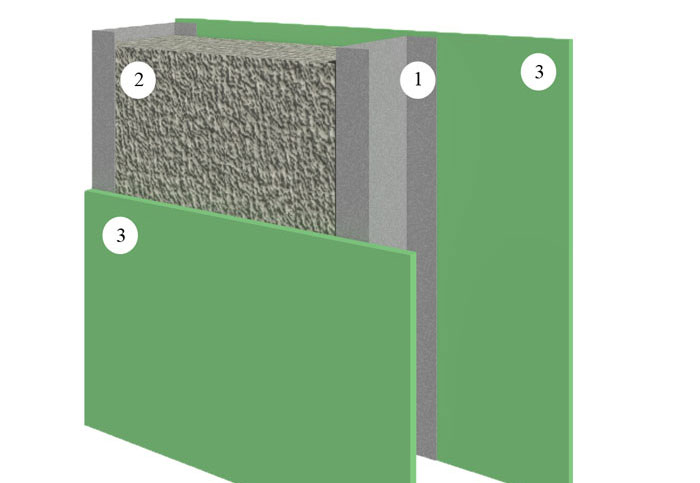 2
1
3
3