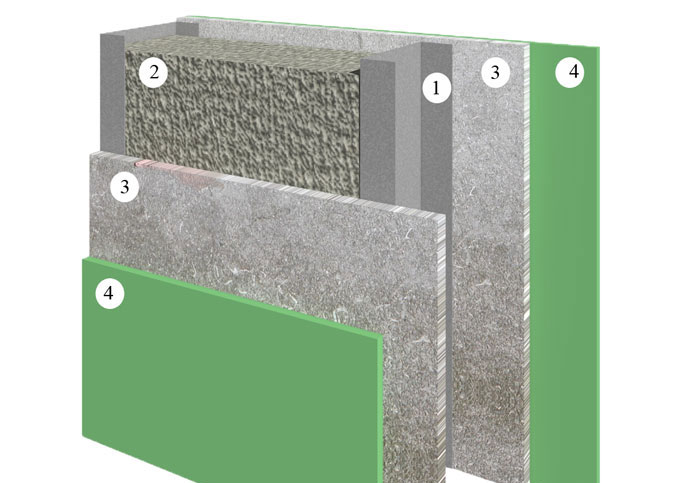 2
1
3
4
3
4