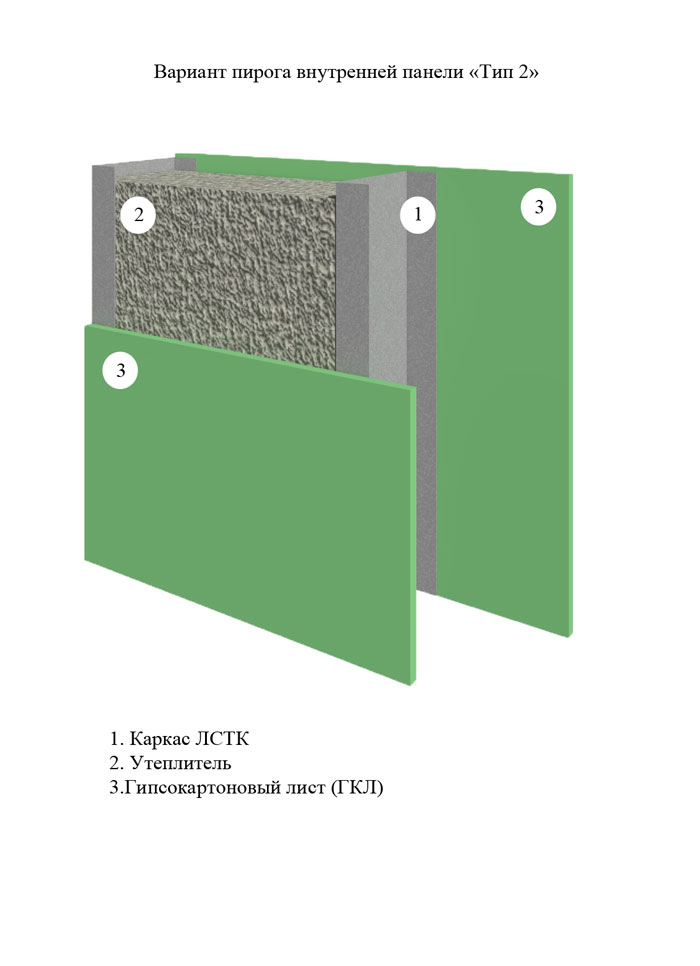 Вариант пирога внутренней панели «Тип 2»

2

1

3

3

1. Каркас ЛСТК
2. Утеплитель
3.Гипсокартоновый лист (ГКЛ)